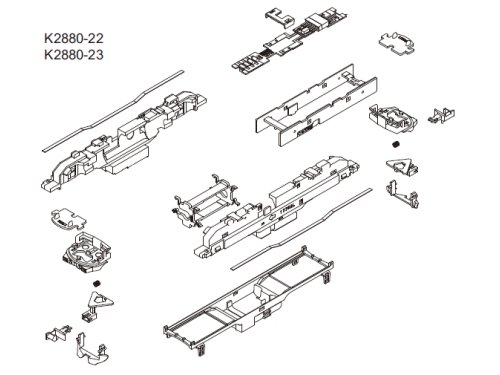 K2880-22
K2880-23