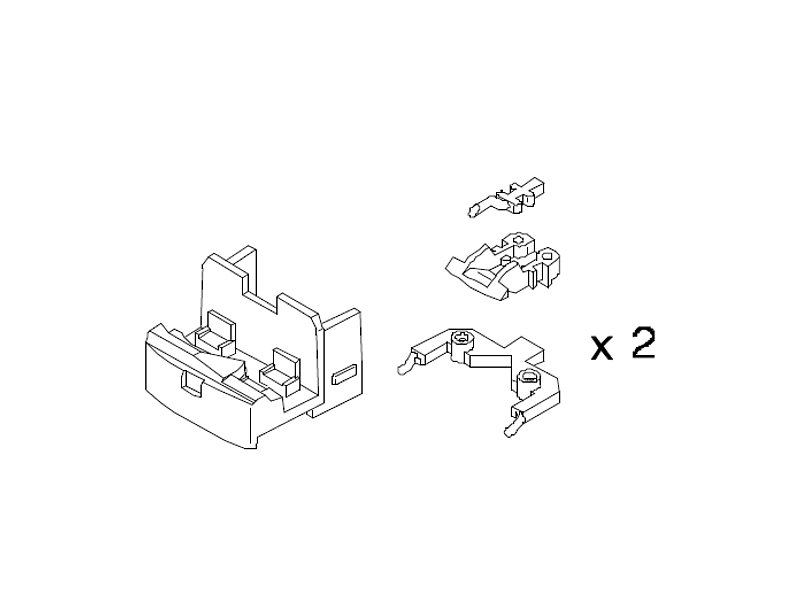 x 2