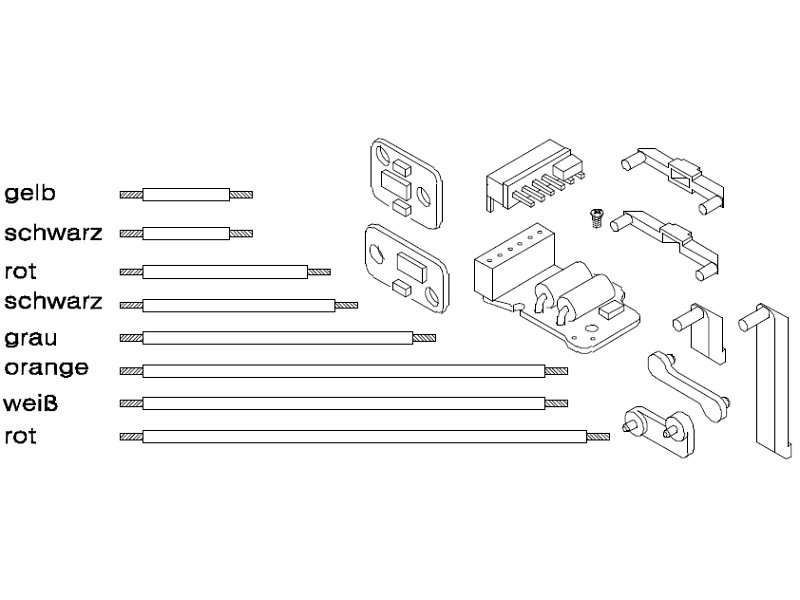 gelb
schwarz
rot
schwarz
grau
orange
weiß
rot